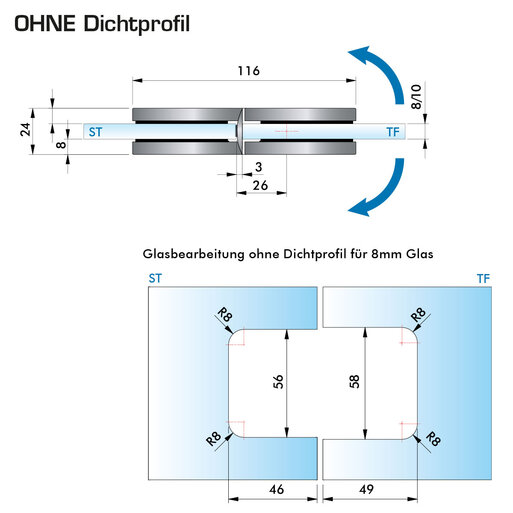 OHNE Dichtprofil

116
8/10
24
8
ST
TF
3
26

Glasbearbeitung ohne Dichtprofil für 8mm Glas

ST
TF
R8
R8
R8
R8
56
58
46
49