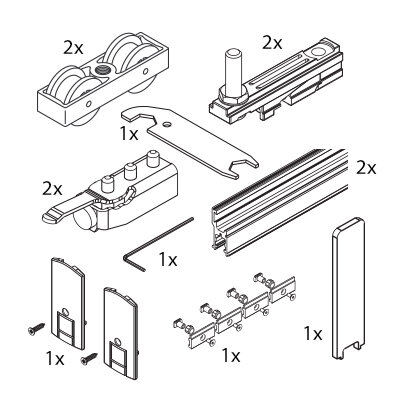 2x
2x
1x
2x
2x
1x
1x
1x
1x