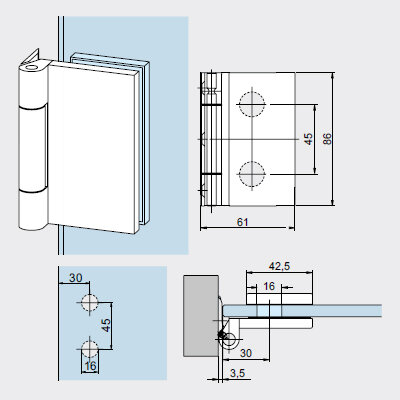 45
86
61
30
45
16
42,5
16
30
3,5