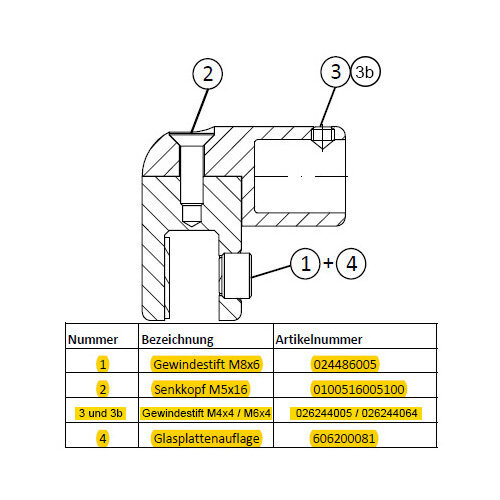 2

3 3b

1 + 4

| Nummer | Bezeichnung | Artikelnummer |
|---|---|---|
| 1 | Gewindestift M8x6 | 024486005 |
| 2 | Senkkopf M5x16 | 0100516005100 |
| 3 und 3b | Gewindestift M4x4 / M6x4 | 026244005 / 026244064 |
| 4 | Glasplattenauflage | 606200081 |