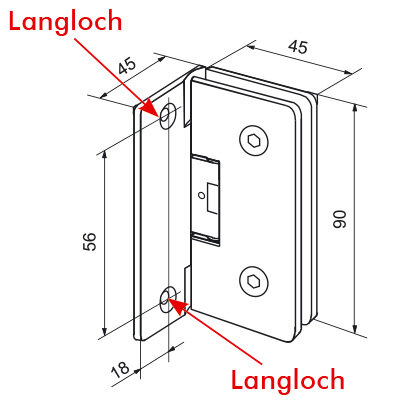 Langloch

45

45

56

90

18

Langloch