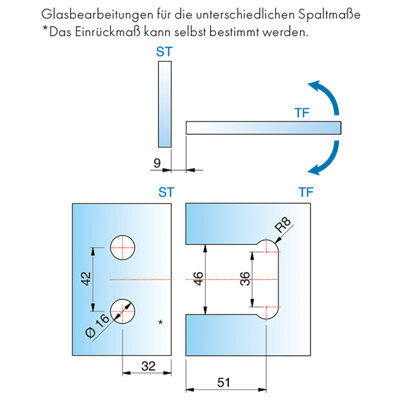 Glasbearbeitungen für die unterschiedlichen Spaltmaße
*Das Einrückmaß kann selbst bestimmt werden.

ST

TF

9

ST

TF

R8

42

46

36

Ø 16

*

32

51